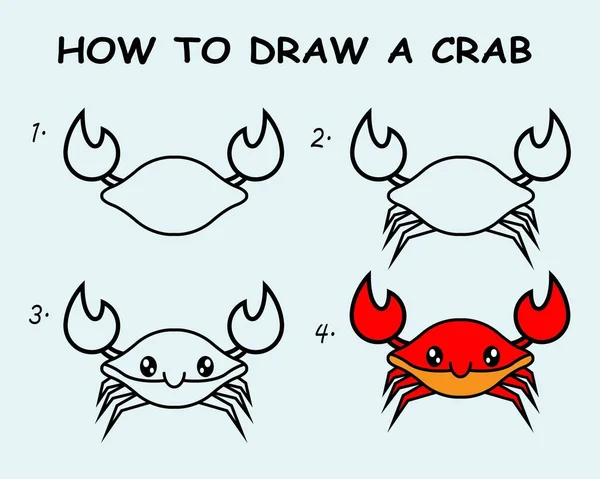 HOW TO DRAW A CRAB

1.

2.

3.

4.