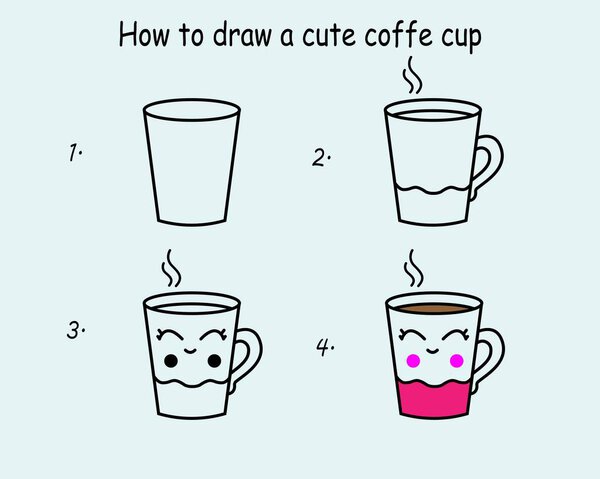 How to draw a cute coffe cup

1.

2.

3.

4.