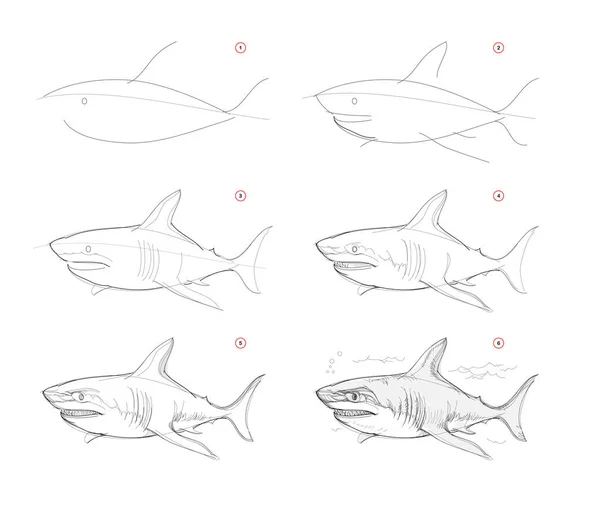 1

2

3

4

5

6