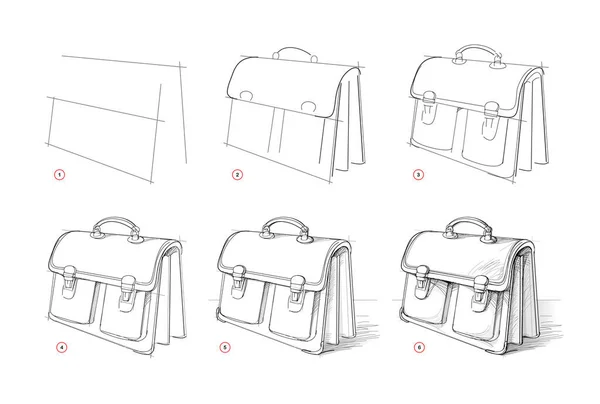 1

2

3

4

5

6