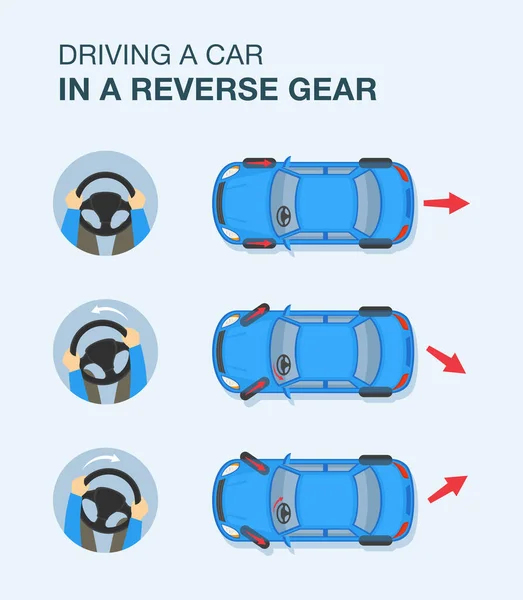 DRIVING A CAR
IN A REVERSE GEAR