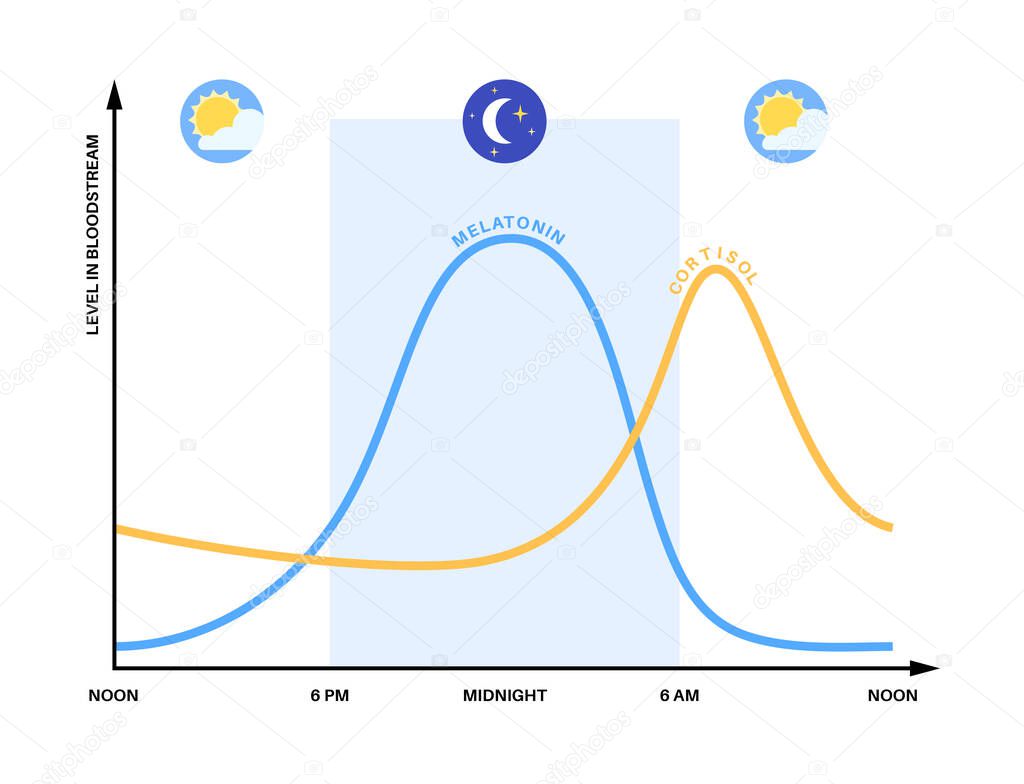 LEVEL IN BLOODSTREAM

MELATONIN

CORTISOL

NOON
6 PM
MIDNIGHT
6 AM
NOON

depositphotos