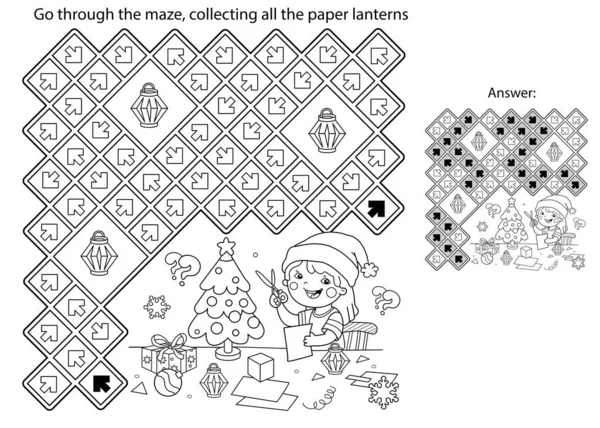 Go through the maze, collecting all the paper lanterns

Answer: