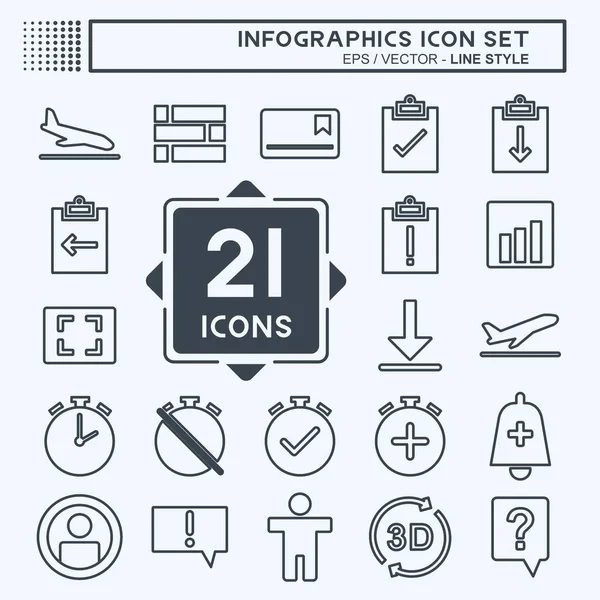 INFOGRAPHICS ICON SET
EPS / VECTOR - LINE STYLE

21
ICONS

3D

?