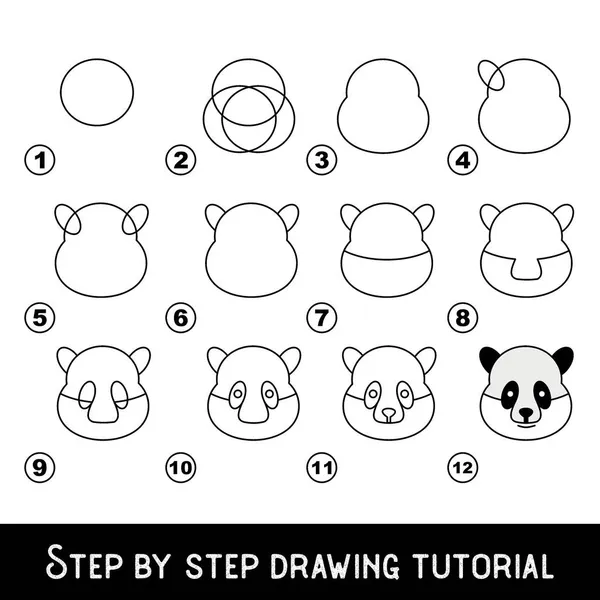 1
2
3
4
5
6
7
8
9
10
11
12

STEP BY STEP DRAWING TUTORIAL