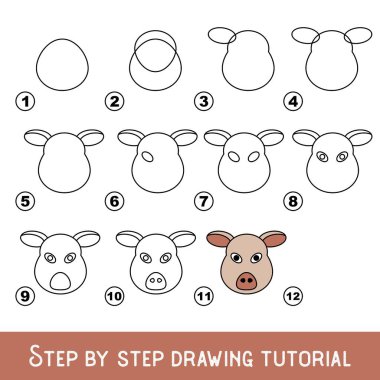 1

2

3

4

5

6

7

8

9

10

11

12

STEP BY STEP DRAWING TUTORIAL