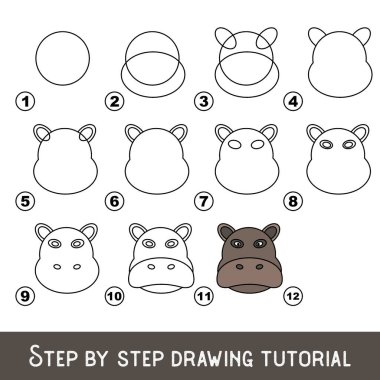 1 2 3 4

5 6 7 8

9 10 11 12

STEP BY STEP DRAWING TUTORIAL