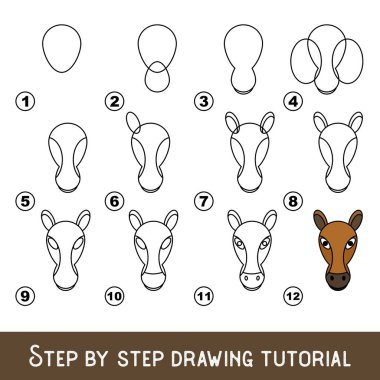 1 2 3 4

5 6 7 8

9 10 11 12

STEP BY STEP DRAWING TUTORIAL