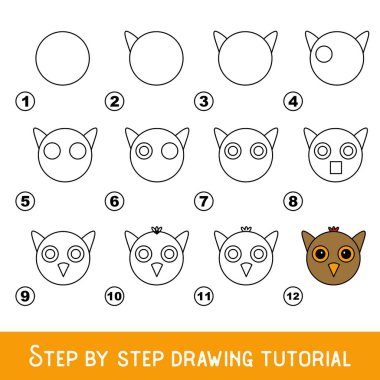 1
2
3
4
5
6
7
8
9
10
11
12

STEP BY STEP DRAWING TUTORIAL