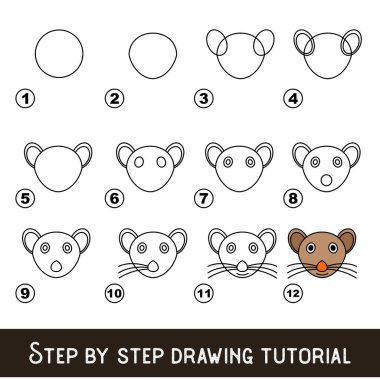 1
2
3
4
5
6
7
8
9
10
11
12

STEP BY STEP DRAWING TUTORIAL