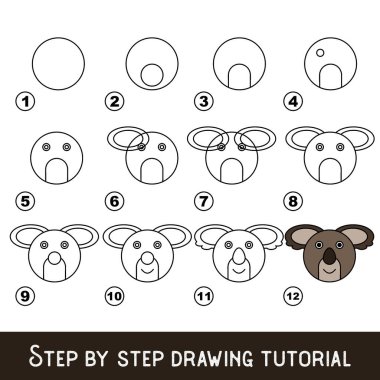 1 2 3 4

5 6 7 8

9 10 11 12

STEP BY STEP DRAWING TUTORIAL