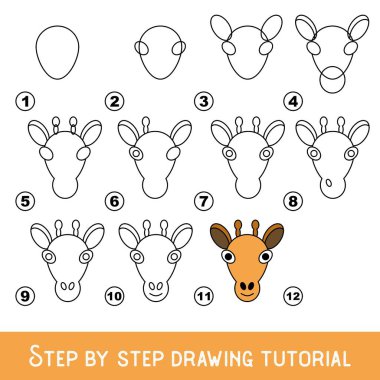 1
2
3
4
5
6
7
8
9
10
11
12

STEP BY STEP DRAWING TUTORIAL