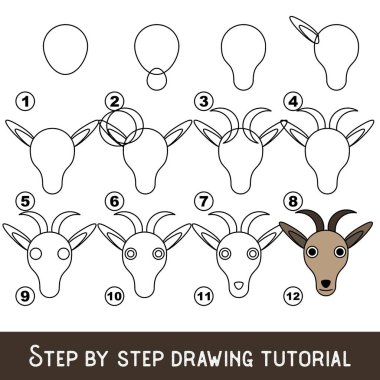 1
2
3
4
5
6
7
8
9
10
11
12
STEP BY STEP DRAWING TUTORIAL