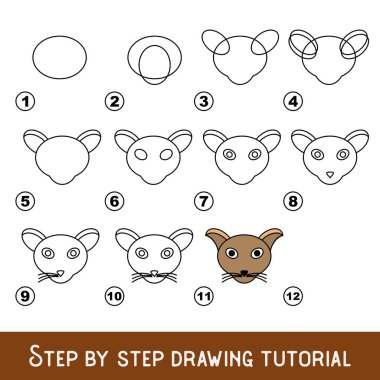 1
2
3
4
5
6
7
8
9
10
11
12

STEP BY STEP DRAWING TUTORIAL