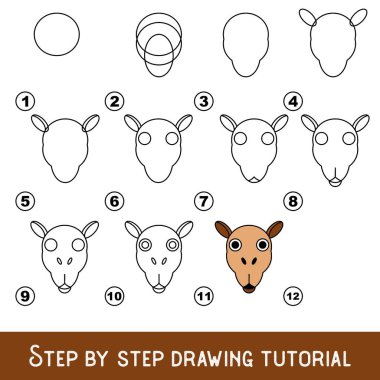 1 2 3 4

5 6 7 8

9 10 11 12

STEP BY STEP DRAWING TUTORIAL