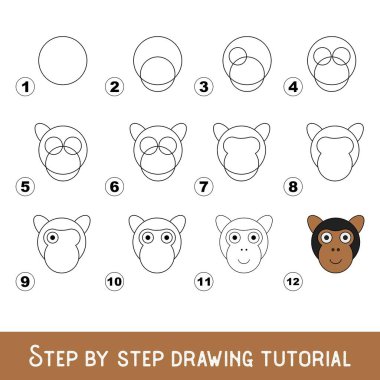 1 2 3 4

5 6 7 8

9 10 11 12

STEP BY STEP DRAWING TUTORIAL