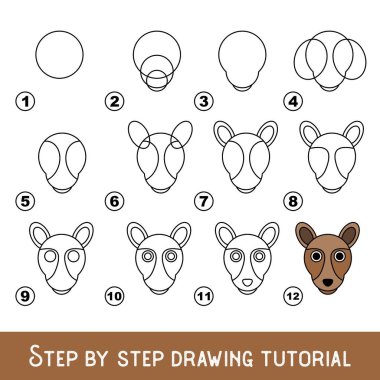 1
2
3
4
5
6
7
8
9
10
11
12

STEP BY STEP DRAWING TUTORIAL