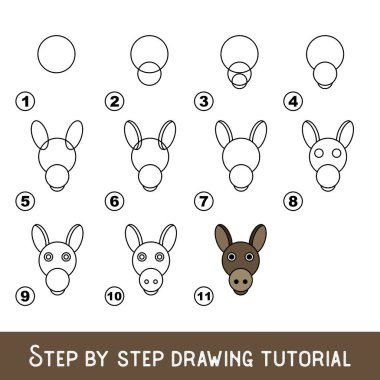 1 2 3 4

5 6 7 8

9 10 11

STEP BY STEP DRAWING TUTORIAL