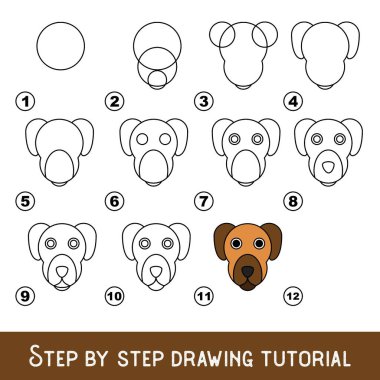 1
2
3
4
5
6
7
8
9
10
11
12

STEP BY STEP DRAWING TUTORIAL