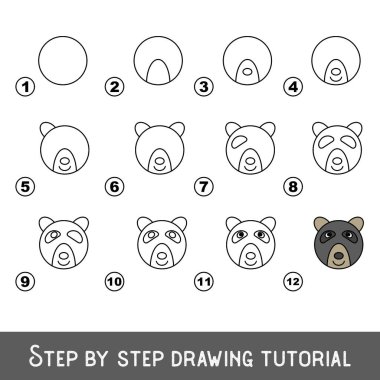 1
2
3
4
5
6
7
8
9
10
11
12

STEP BY STEP DRAWING TUTORIAL