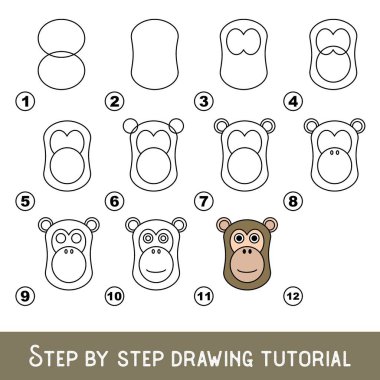 1 2 3 4

5 6 7 8

9 10 11 12

STEP BY STEP DRAWING TUTORIAL