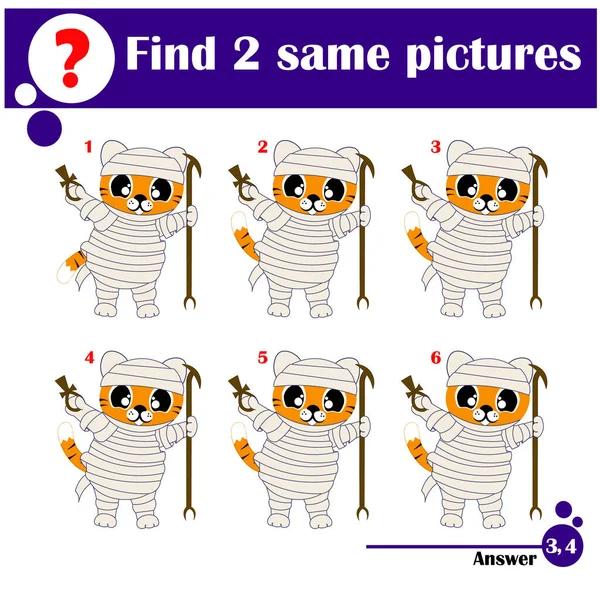 ?
Find 2 same pictures

1
2
3
4
5
6

Answer
3, 4