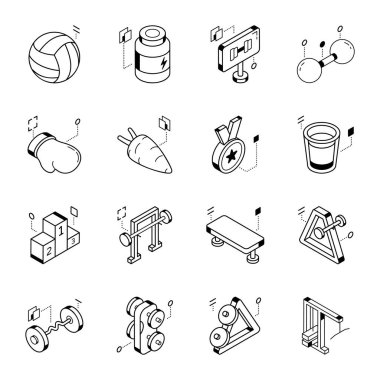 1
2
3