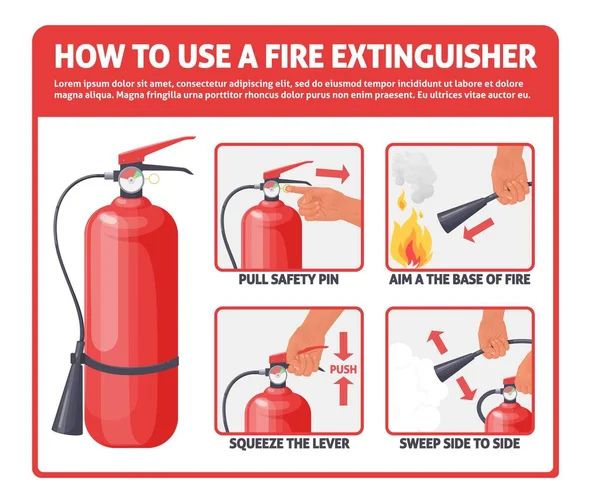 HOW TO USE A FIRE EXTINGUISHER

Lorem ipsum dolor sit amet, consectetur adipiscing elit, sed do eiusmod tempor incididunt ut labore et dolore magna aliqua. Magna fringilla urna porttitor rhoncus dolor purus non enim praesent. Eu ultrices vitae auctor eu.

PULL SAFETY PIN

AIM A THE BASE OF FIRE

PUSH

SQUEEZE THE LEVER

SWEEP SIDE TO SIDE