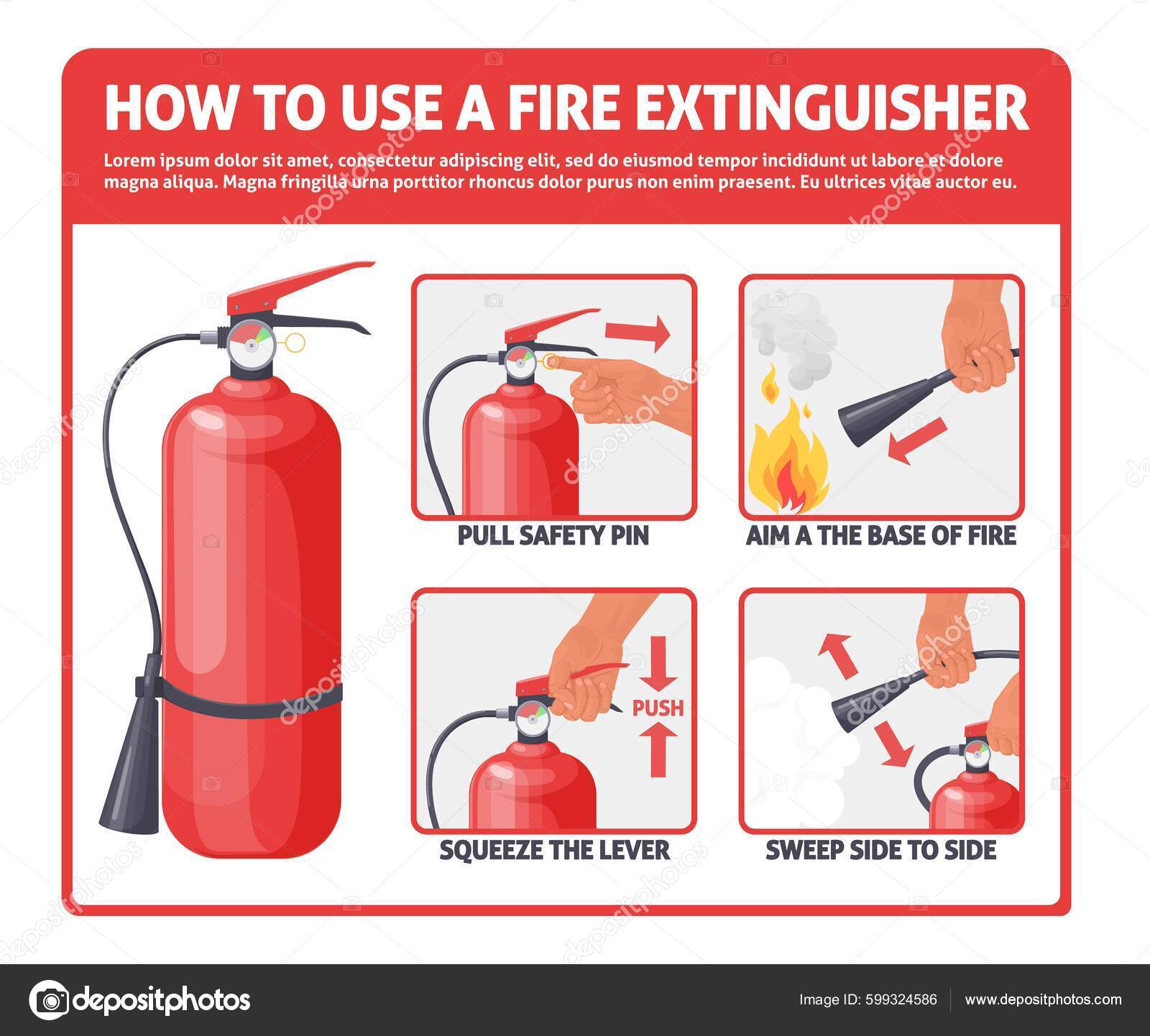 HOW TO USE A FIRE EXTINGUISHER

Lorem ipsum dolor sit amet, consectetur adipiscing elit, sed do eiusmod tempor incididunt ut labore et dolore magna aliqua. Magna fringilla urna porttitor rhoncus dolor purus non enim praesent. Eu ultrices vitae auctor eu.

PULL SAFETY PIN

AIM A THE BASE OF FIRE

PUSH

SQUEEZE THE LEVER

SWEEP SIDE TO SIDE

depositphotos

Image ID: 599324586

www.depositphotos.com