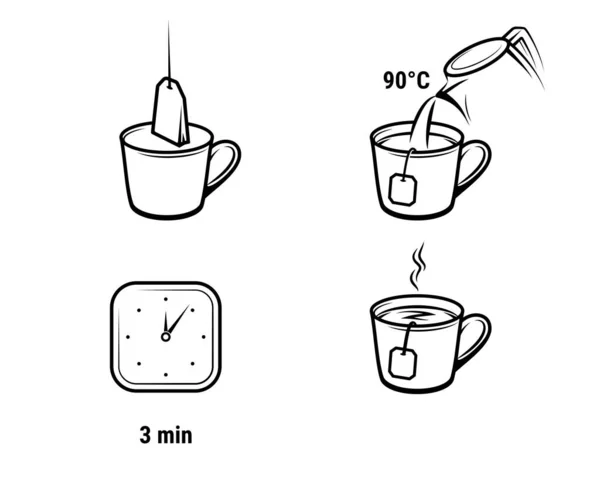 90°C

3 min