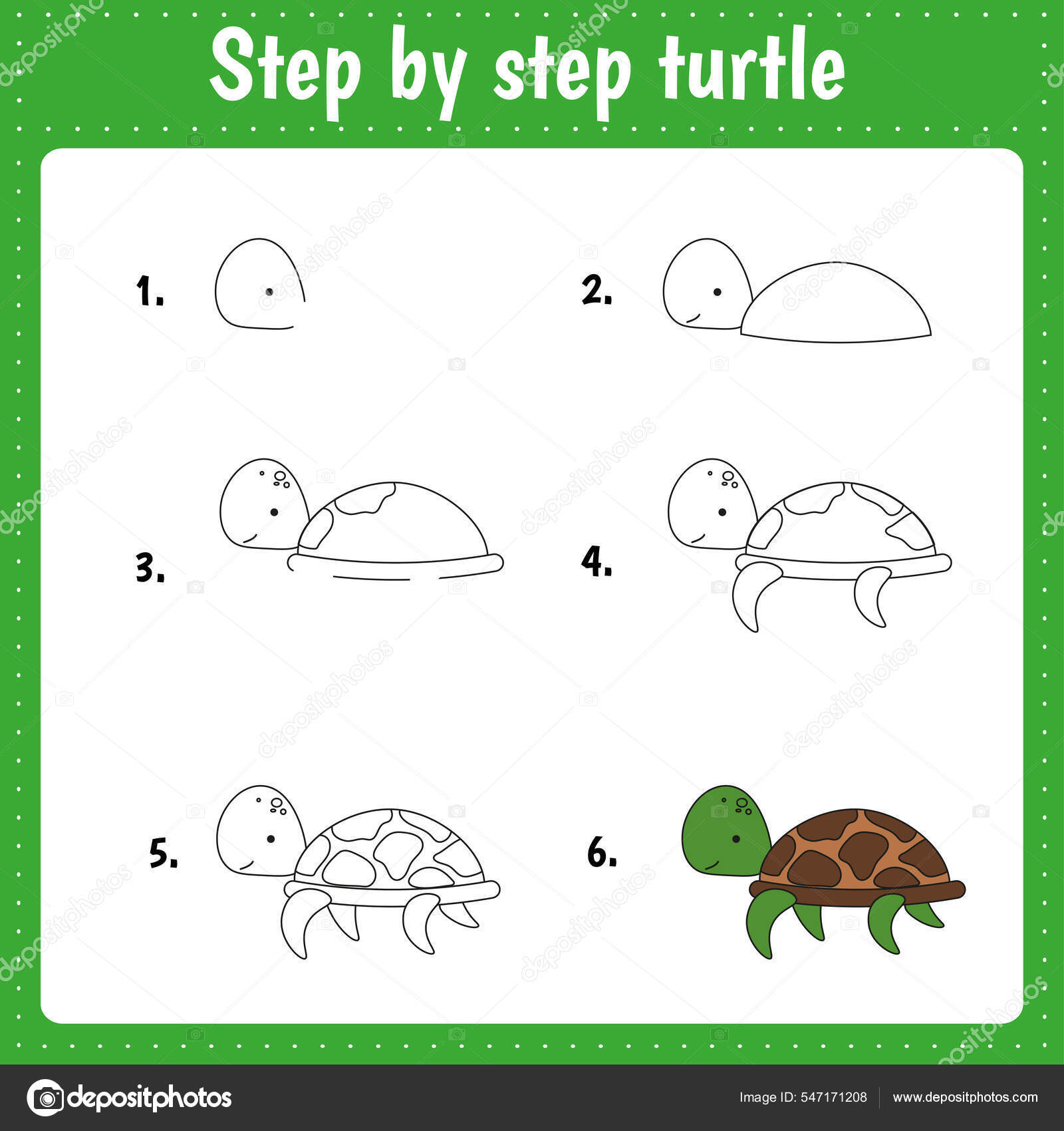 Step by step turtle

1.

2.

3.

4.

5.

6.

depositphotos

Image ID: 547171208 www.depositphotos.com