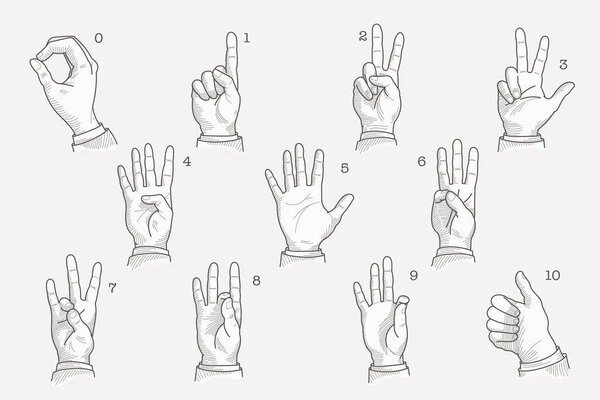 0
1
2
3
4
5
6
7
8
9
10