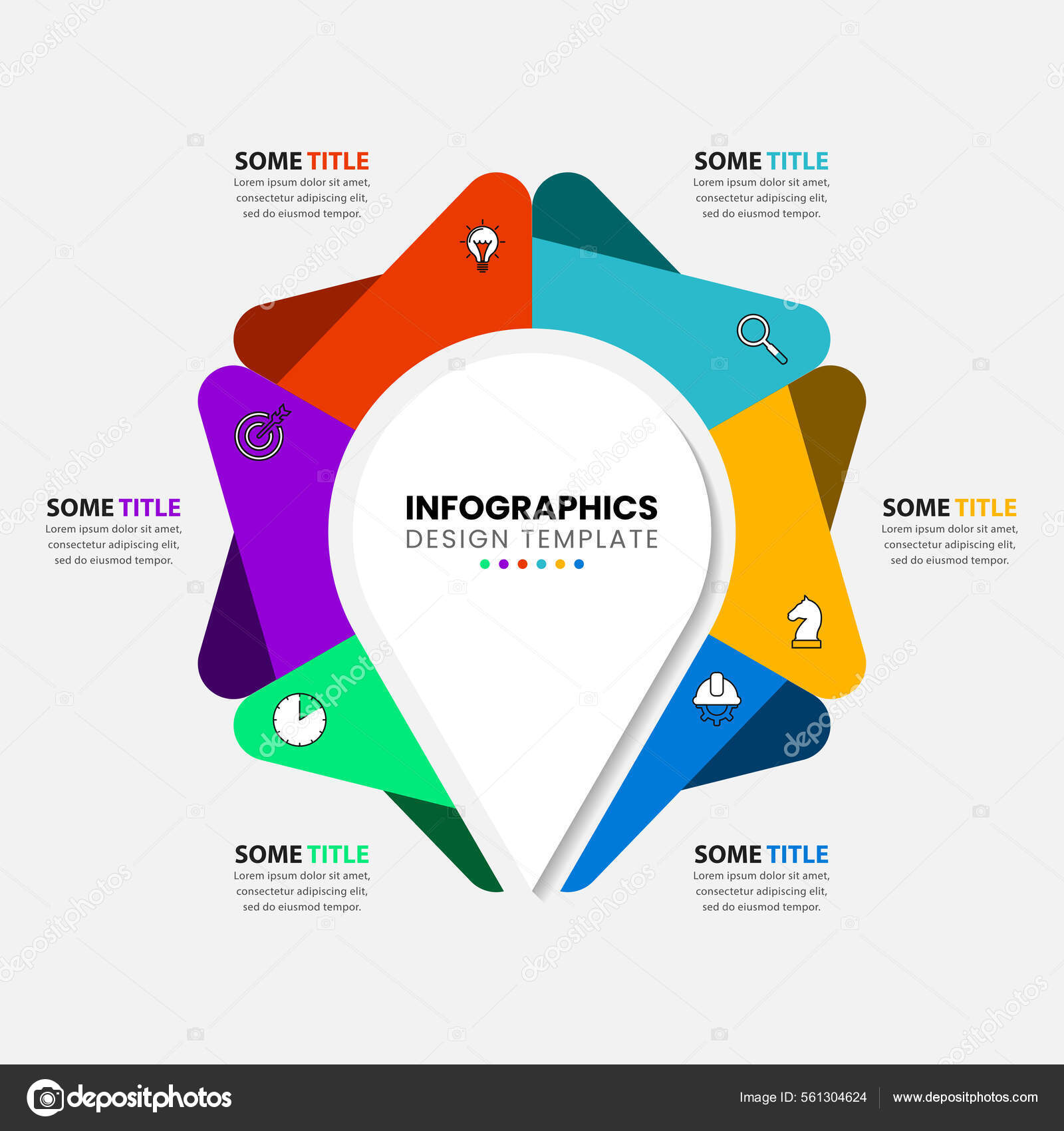 SOME TITLE
Lorem ipsum dolor sit amet, consectetur adipiscing elit, sed do eiusmod tempor.

SOME TITLE
Lorem ipsum dolor sit amet, consectetur adipiscing elit, sed do eiusmod tempor.

SOME TITLE
Lorem ipsum dolor sit amet, consectetur adipiscing elit, sed do eiusmod tempor.

INFOGRAPHICS
DESIGN TEMPLATE

SOME TITLE
Lorem ipsum dolor sit amet, consectetur adipiscing elit, sed do eiusmod tempor.

SOME TITLE
Lorem ipsum dolor sit amet, consectetur adipiscing elit, sed do eiusmod tempor.

SOME TITLE
Lorem ipsum dolor sit amet, consectetur adipiscing elit, sed do eiusmod tempor.

depositphotos
Image ID: 561304624 www.depositphotos.com