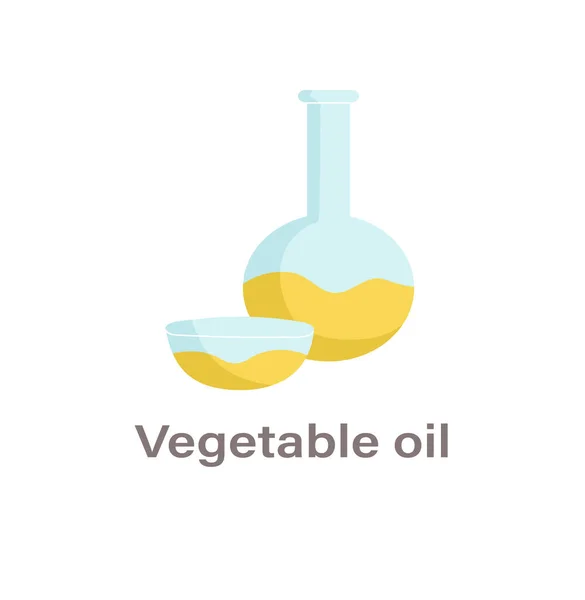 Vegetable oil