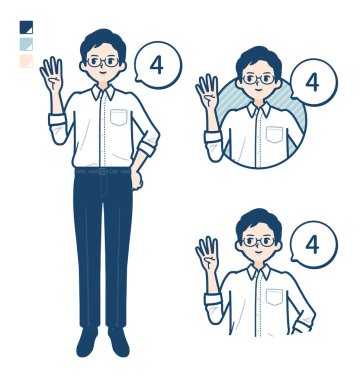 4

4

4