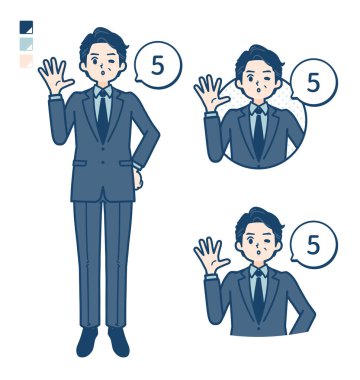 5

5

5