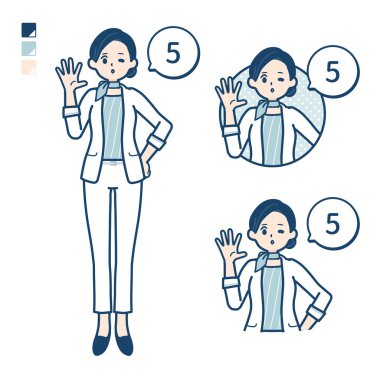 5

5

5