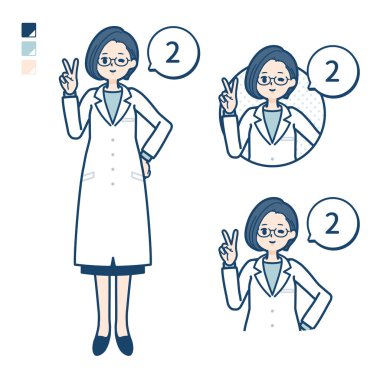 2

2

2