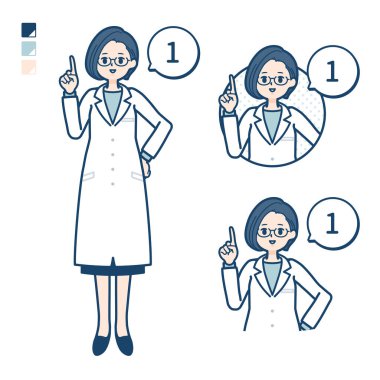 1

1

1