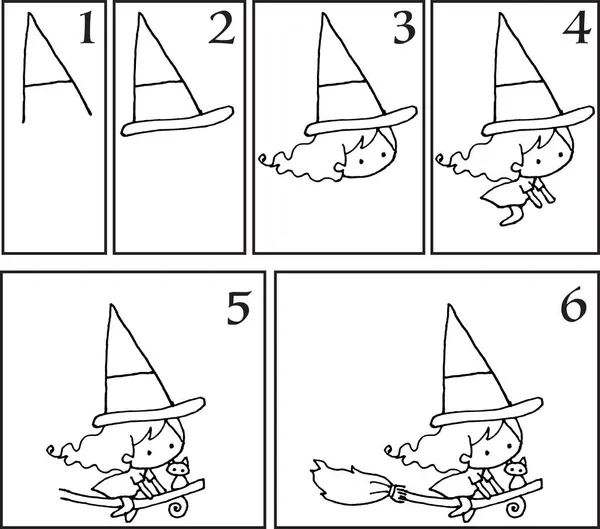 1
2
3
4
5
6