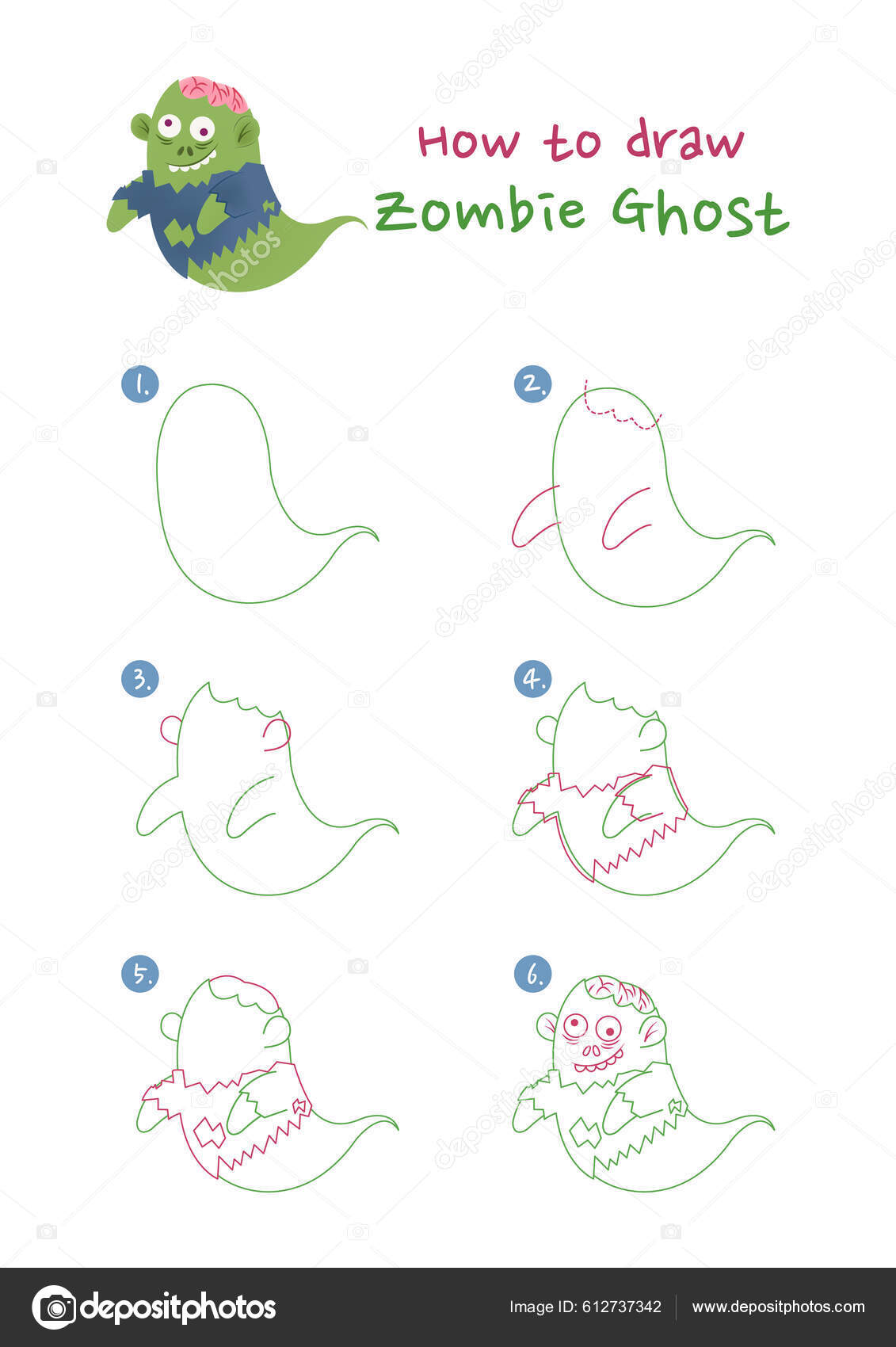 How to draw
Zombie Ghost

1.

2.

3.

4.

5.

6.

depositphotos

Image ID: 612737342

www.depositphotos.com