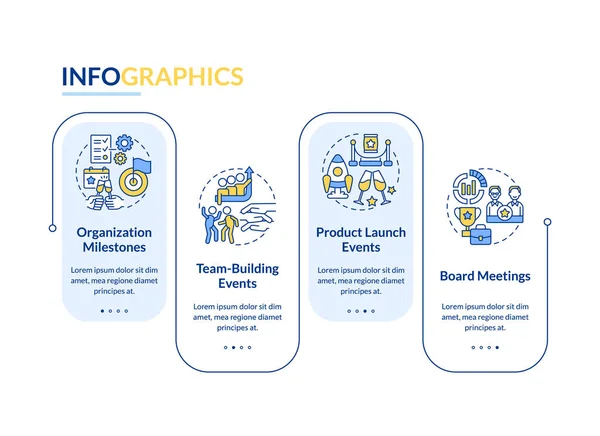 INFOGRAPHICS

Organization Milestones

Lorem ipsum dolor sit dim amet, mea regione diamet principes at.

Team-Building Events

Lorem ipsum dolor sit dim amet, mea regione diamet principes at.

Product Launch Events

Lorem ipsum dolor sit dim amet, mea regione diamet principes at.

Board Meetings

Lorem ipsum dolor sit dim amet, mea regione diamet principes at.