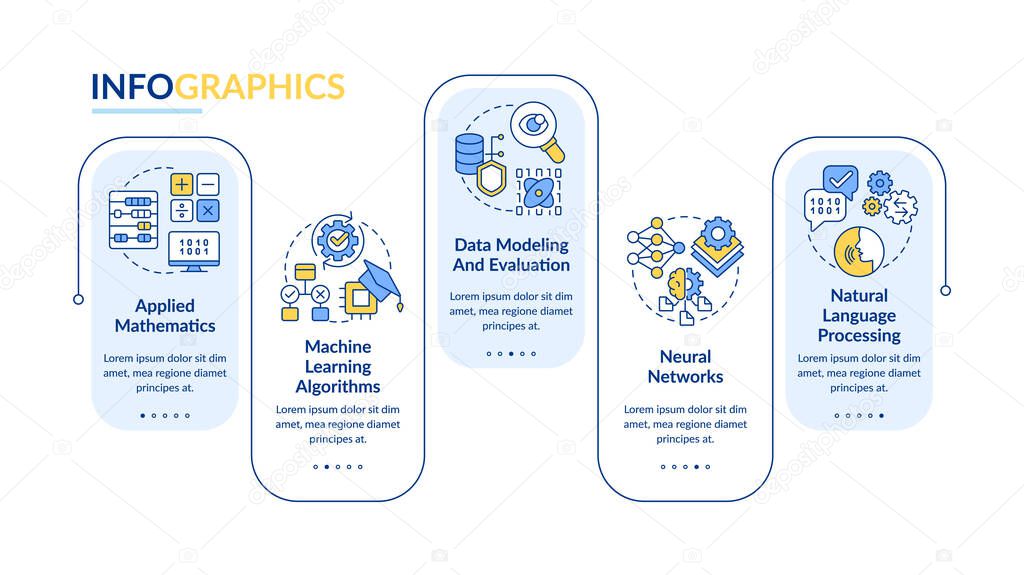 INFOGRAPHICS

1010
1001

Applied Mathematics

Lorem ipsum dolor sit dim amet, mea regione diamet principes at.

Machine Learning Algorithms

Lorem ipsum dolor sit dim amet, mea regione diamet principes at.

Data Modeling And Evaluation

Lorem ipsum dolor sit dim amet, mea regione diamet principes at.

Neural Networks

Lorem ipsum dolor sit dim amet, mea regione diamet principes at.

1010
1001

Natural Language Processing

Lorem ipsum dolor sit dim amet, mea regione diamet principes at.

depositphotos