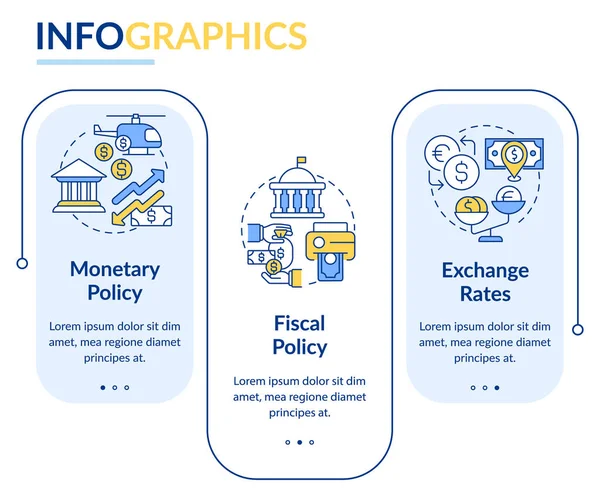 INFOGRAPHICS

Monetary Policy

Lorem ipsum dolor sit dim amet, mea regione diamet principes at.

Fiscal Policy

Lorem ipsum dolor sit dim amet, mea regione diamet principes at.

Exchange Rates

Lorem ipsum dolor sit dim amet, mea regione diamet principes at.