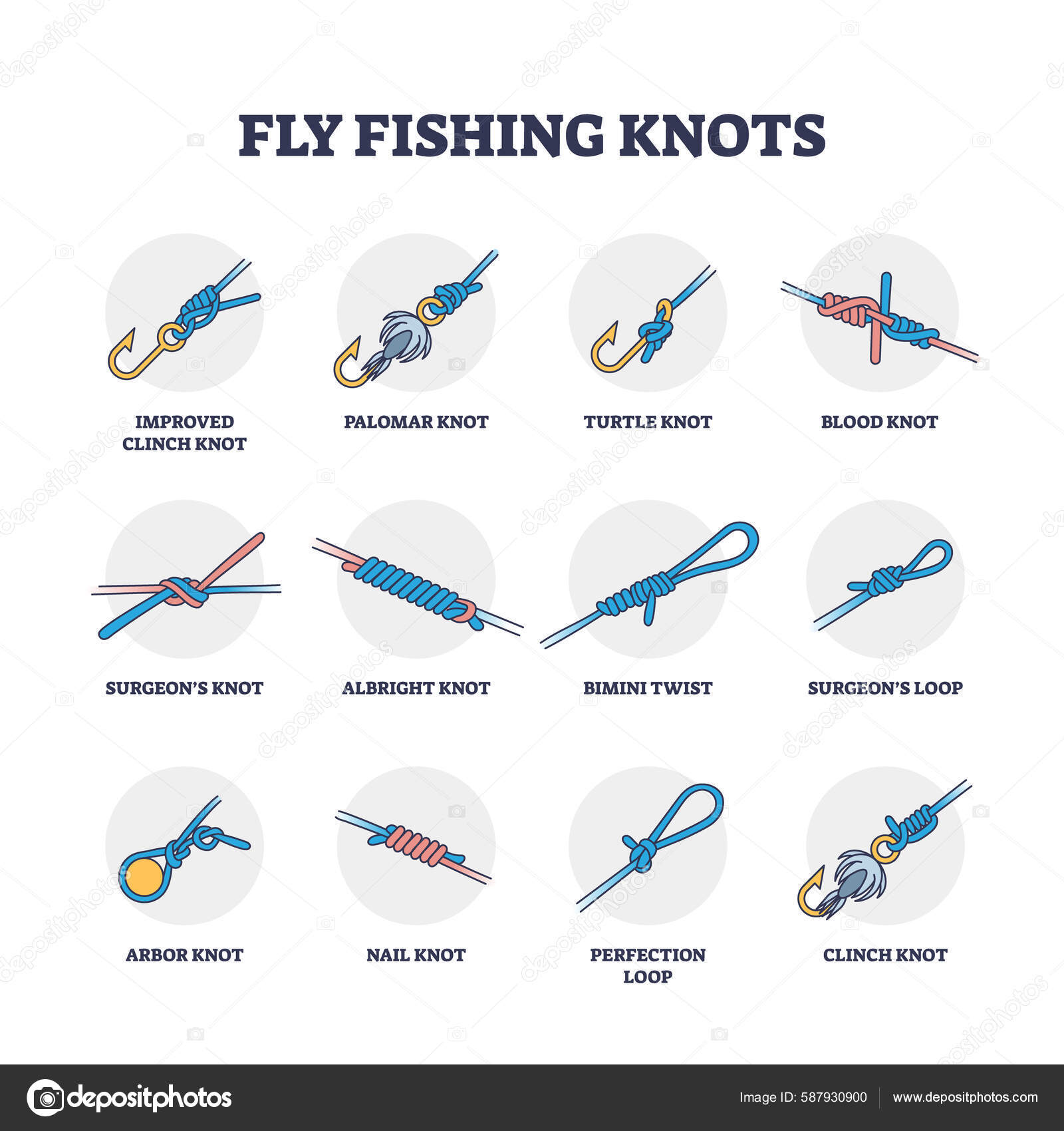 FLY FISHING KNOTS

IMPROVED CLINCH KNOT

PALOMAR KNOT

TURTLE KNOT

BLOOD KNOT

SURGEON'S KNOT

ALBRIGHT KNOT

BIMINI TWIST

SURGEON'S LOOP

ARBOR KNOT

NAIL KNOT

PERFECTION LOOP

CLINCH KNOT

depositphotos

Image ID: 587930900

www.depositphotos.com