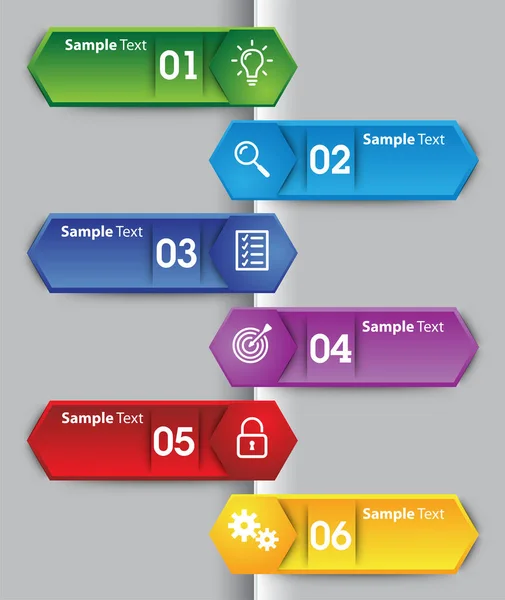 Sample Text 01

02 Sample Text

Sample Text 03

04 Sample Text

Sample Text 05

06 Sample Text