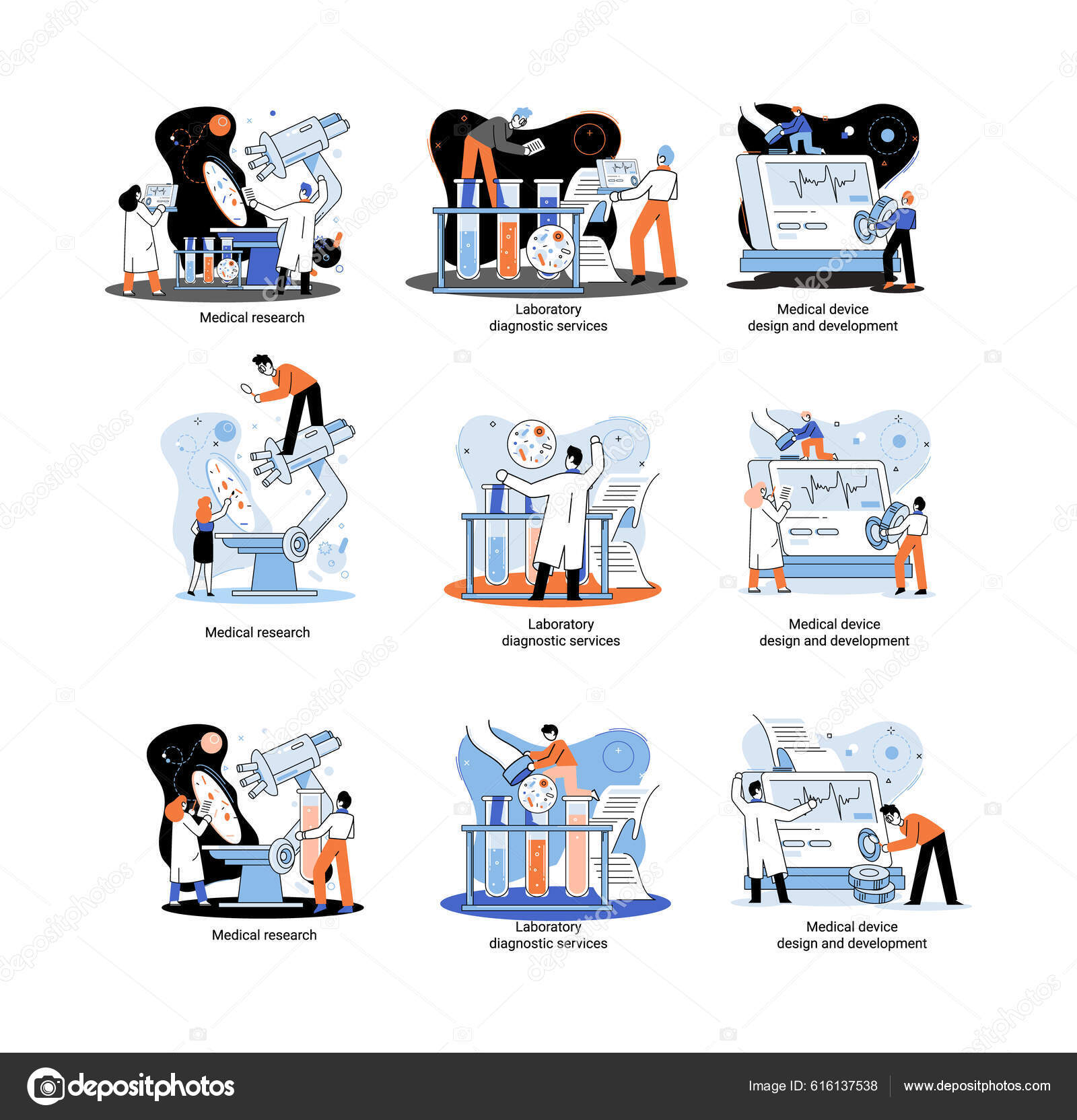 Medical research

Laboratory diagnostic services

Medical device design and development

Medical research

Laboratory diagnostic services

Medical device design and development

Medical research

Laboratory diagnostic services

Medical device design and development

depositphotos

Image ID: 616137538

www.depositphotos.com