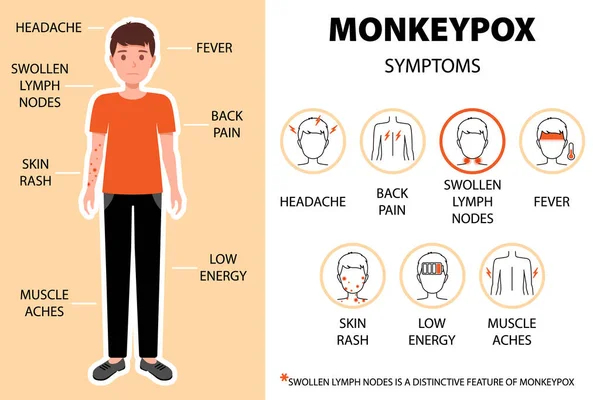 HEADACHE

FEVER

SWOLLEN LYMPH NODES

BACK PAIN

SKIN RASH

LOW ENERGY

MUSCLE ACHES

MONKEYPOX

SYMPTOMS

HEADACHE

BACK PAIN

SWOLLEN LYMPH NODES

FEVER

SKIN RASH

LOW ENERGY

MUSCLE ACHES

*SWOLLEN LYMPH NODES IS A DISTINCTIVE FEATURE OF MONKEYPOX