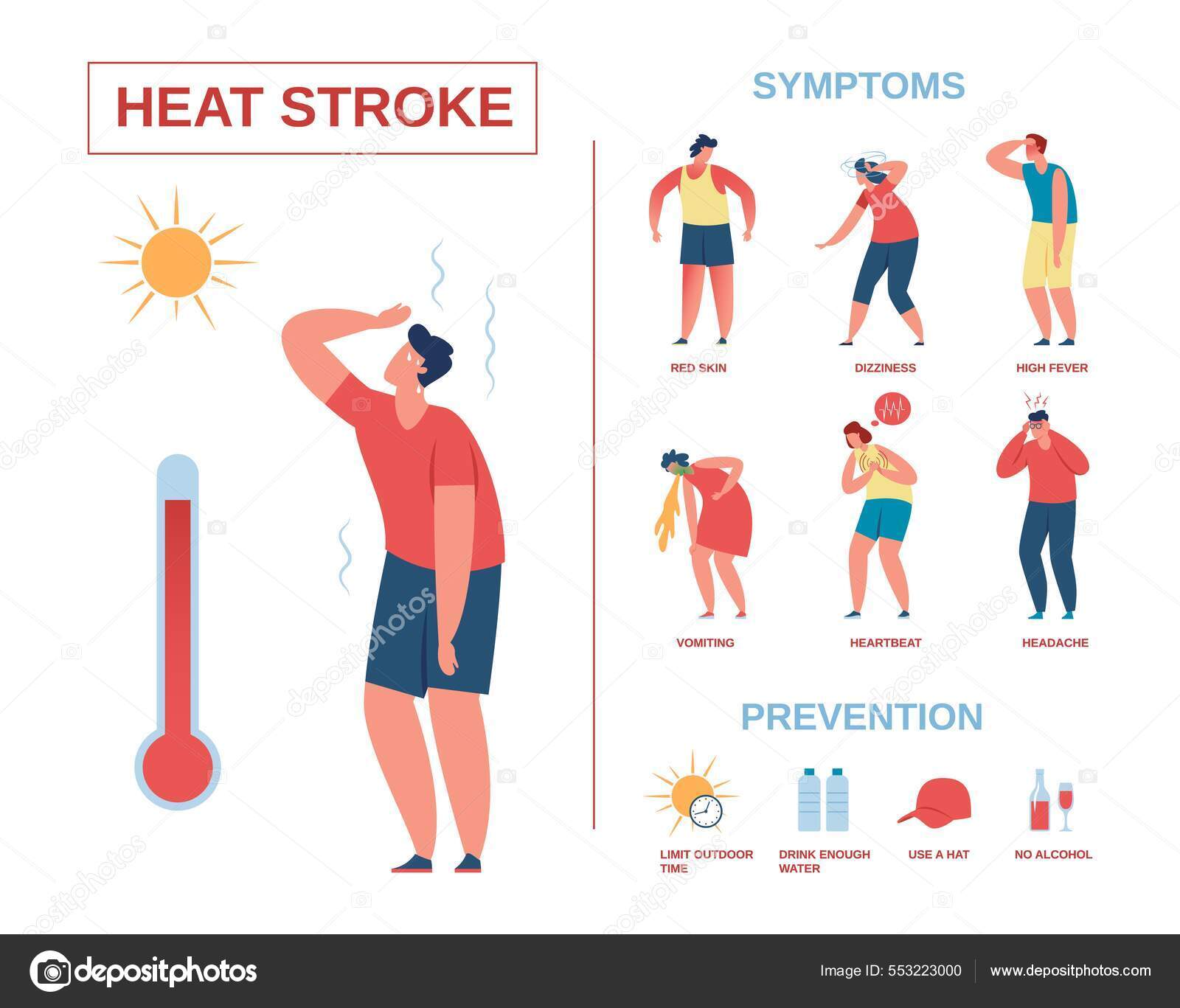 HEAT STROKE

SYMPTOMS

RED SKIN

DIZZINESS

HIGH FEVER

VOMITING

HEARTBEAT

HEADACHE

PREVENTION

LIMIT OUTDOOR TIME

DRINK ENOUGH WATER

USE A HAT

NO ALCOHOL

depositphotos

Image ID: 553223000

www.depositphotos.com