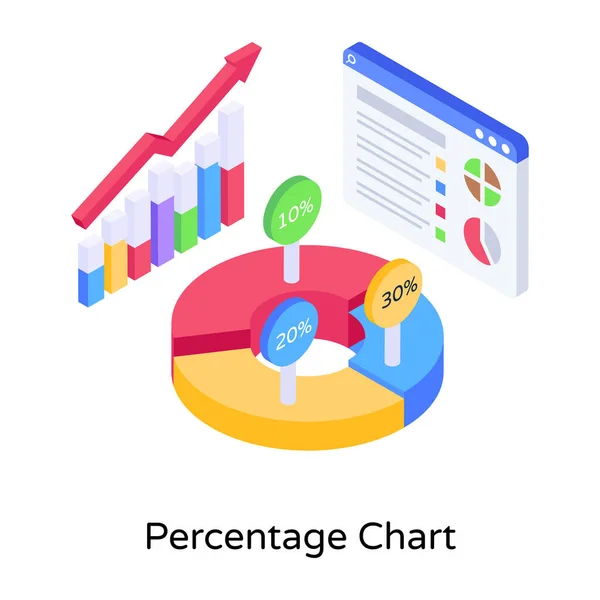 10%

30%

20%

Percentage Chart